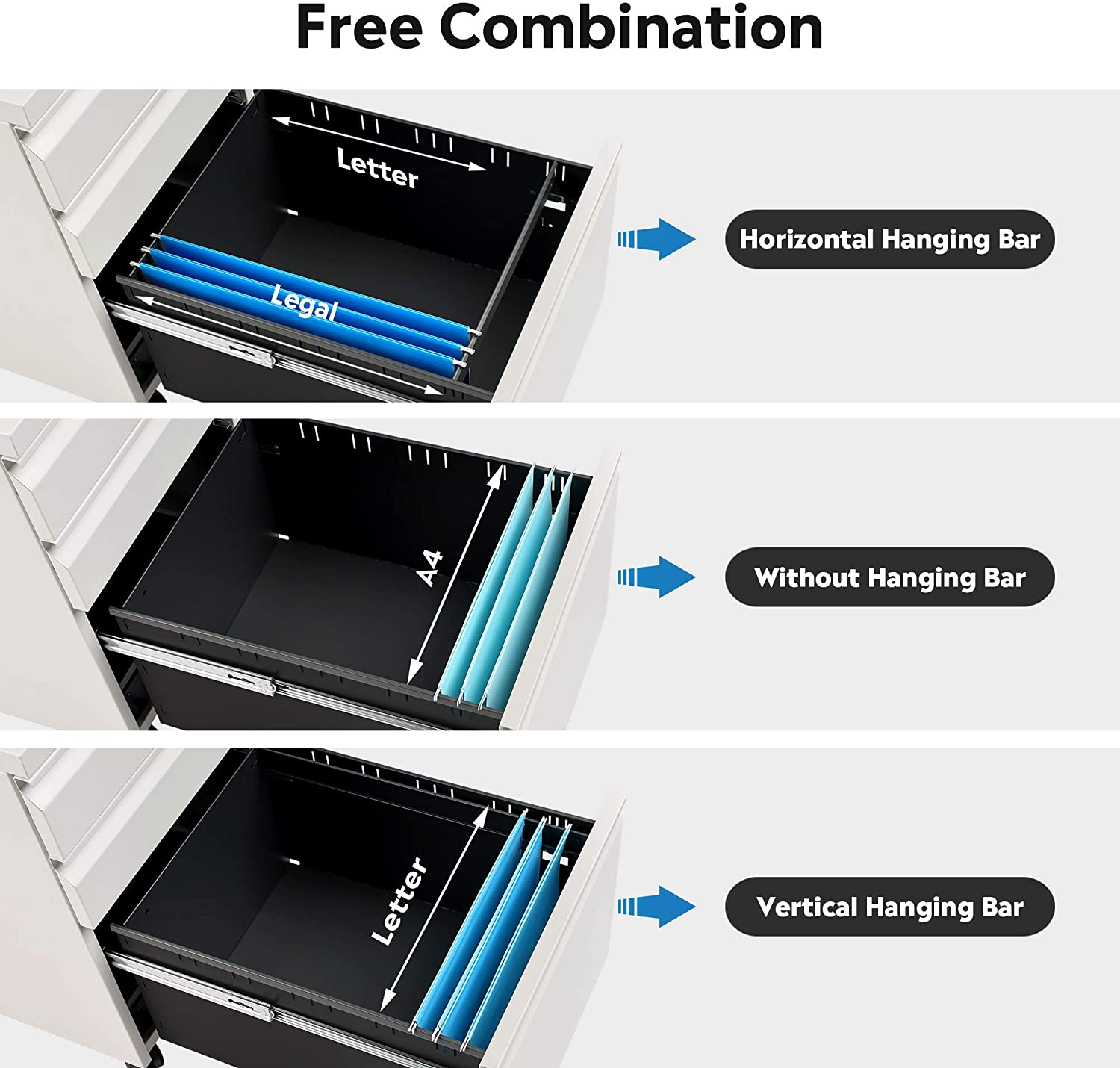 Free Combination

Letter

Legal

Horizontal Hanging Bar

A4

Without Hanging Bar

Letter

Vertical Hanging Bar