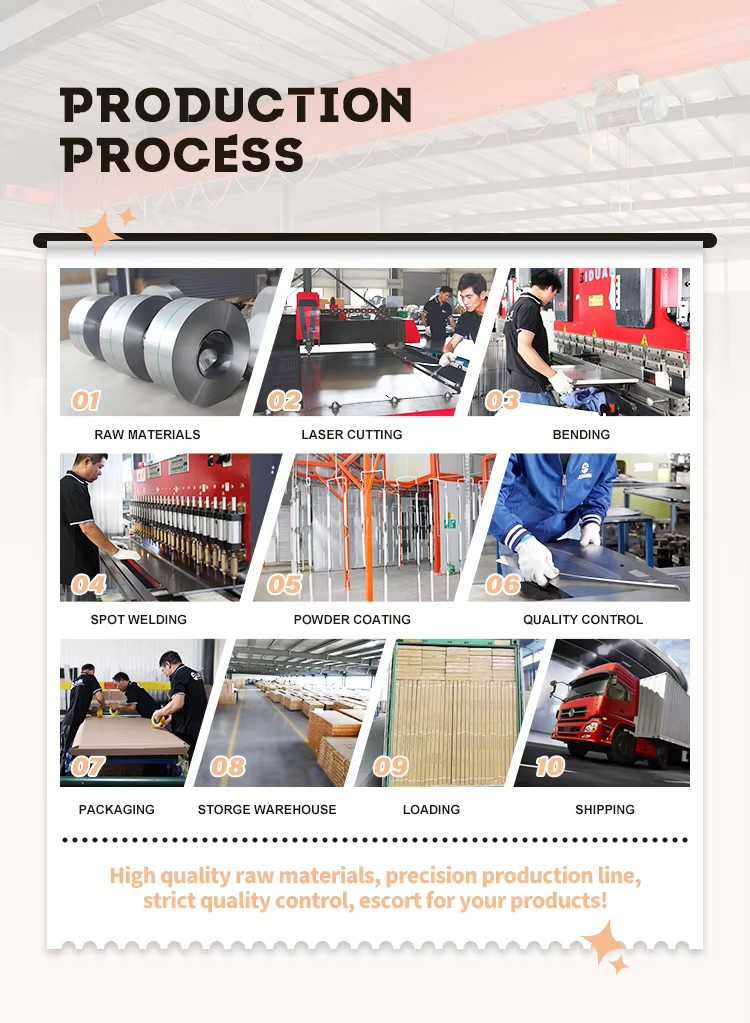 PRODUCTION PROCESS

01
RAW MATERIALS

02
LASER CUTTING

03
BENDING

04
SPOT WELDING

05
POWDER COATING

06
QUALITY CONTROL

07
PACKAGING

08
STORGE WAREHOUSE

09
LOADING

10
SHIPPING

High quality raw materials, precision production line, strict quality control, escort for your products!