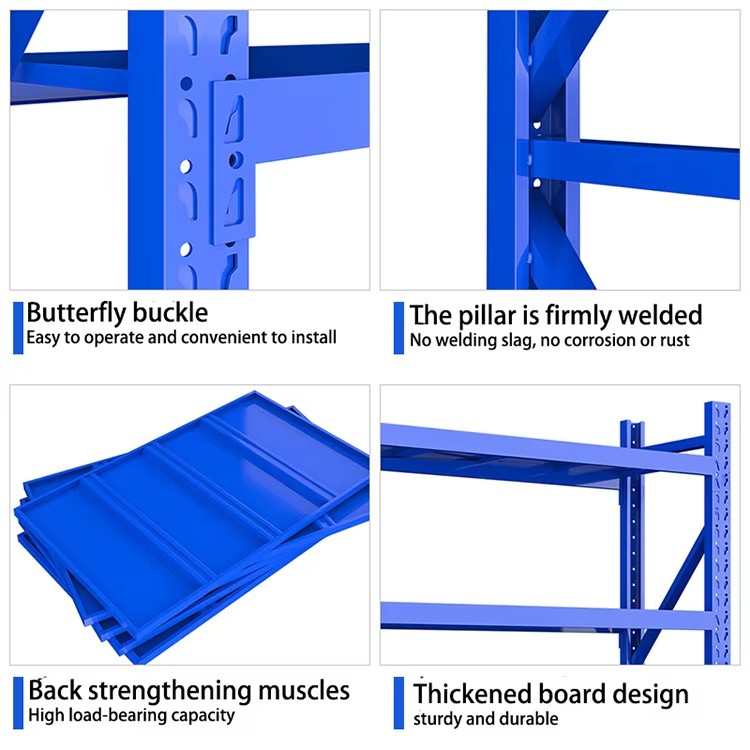 Butterfly buckle
Easy to operate and convenient to install

The pillar is firmly welded
No welding slag, no corrosion or rust

Back strengthening muscles
High load-bearing capacity

Thickened board design
sturdy and durable